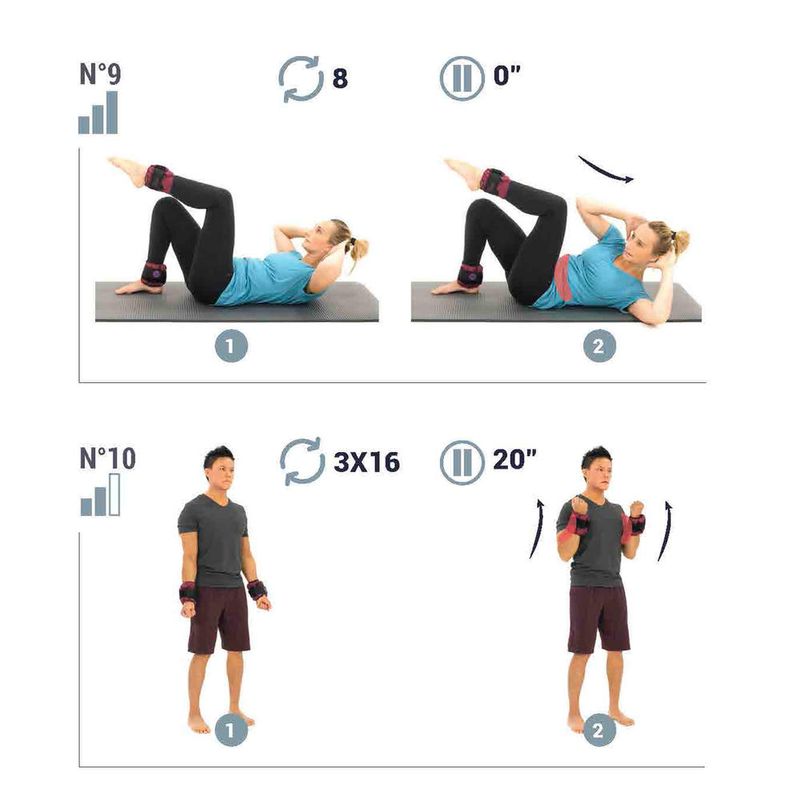 N°9
8
0"
1
2

N°10
3X16
20"
1
2